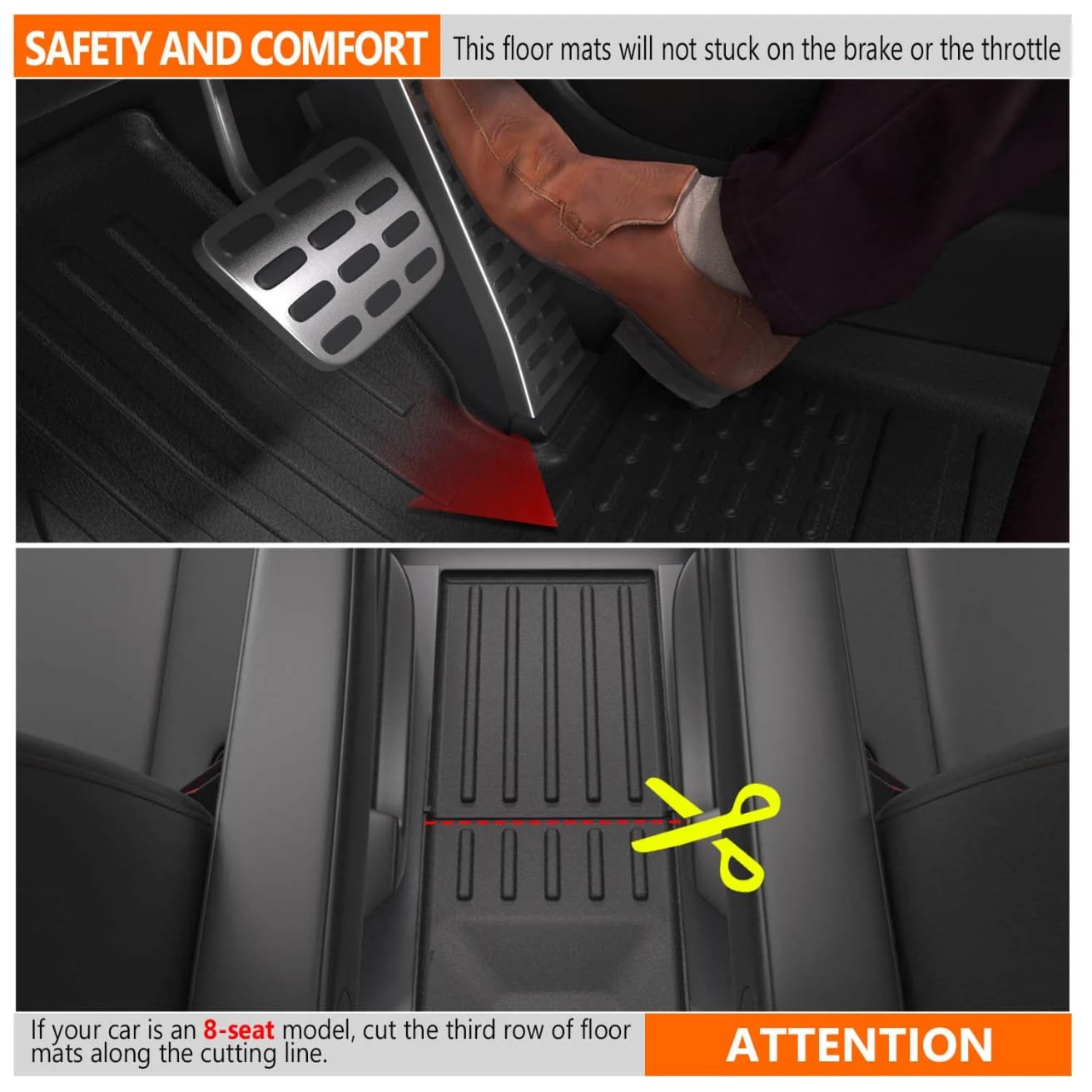 SAFETY AND COMFORT This floor mats will not stuck on the brake or the throttle

If your car is an 8-seat model, cut the third row of floor mats along the cutting line.

ATTENTION